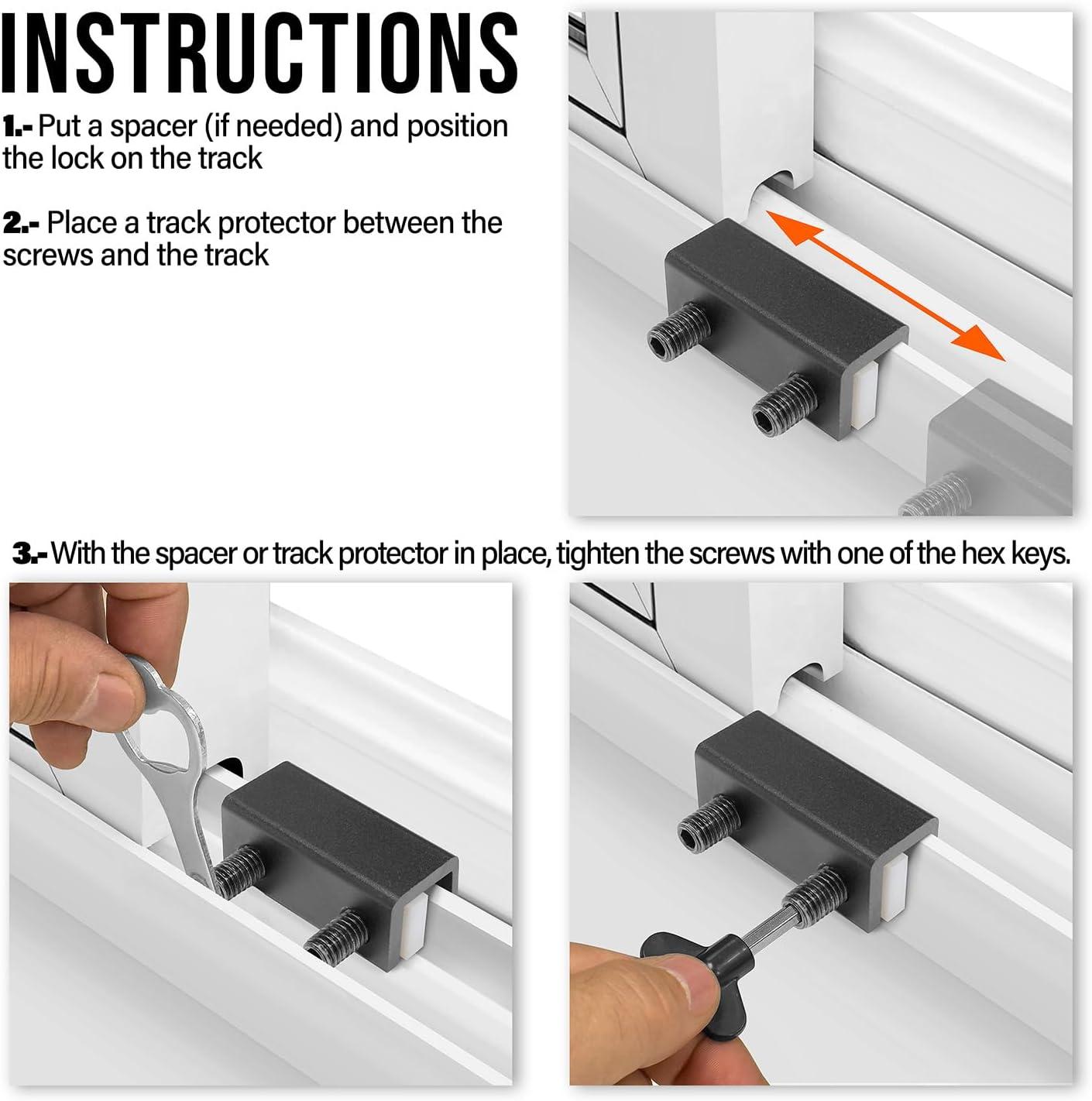 INSTRUCTIONS

1.- Put a spacer (if needed) and position the lock on the track

2.- Place a track protector between the screws and the track

3.- With the spacer or track protector in place, tighten the screws with one of the hex keys.